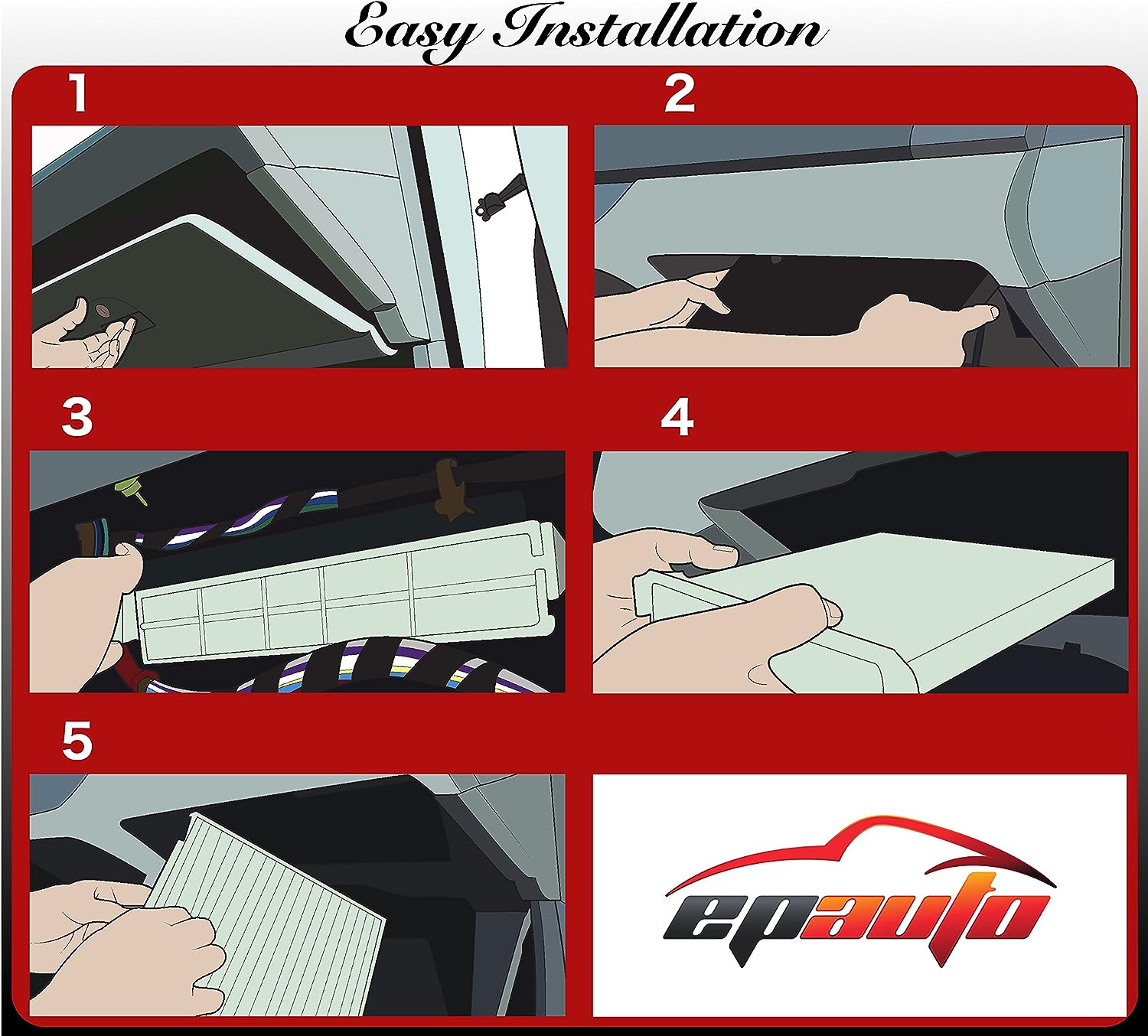 Easy Installation

1

2

3

4

5

epauto